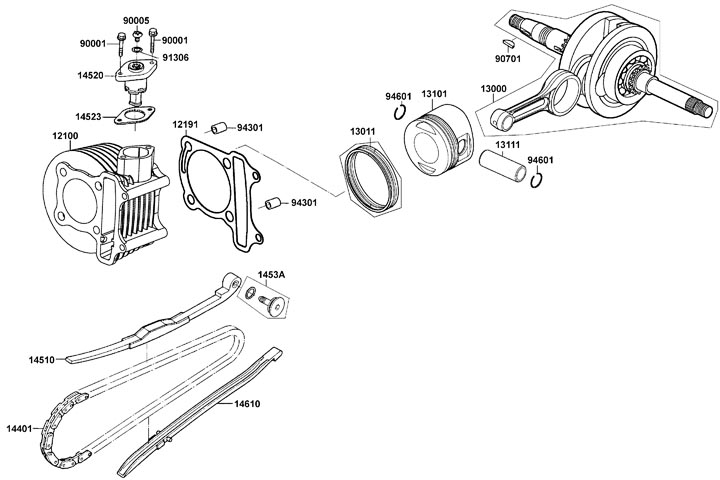 90005
90001
90001
91306
14520
14523
12100
12191
94301
94301
90701
94601
13101
13000
13011
13111
94601
1453A
14510
14610
14401